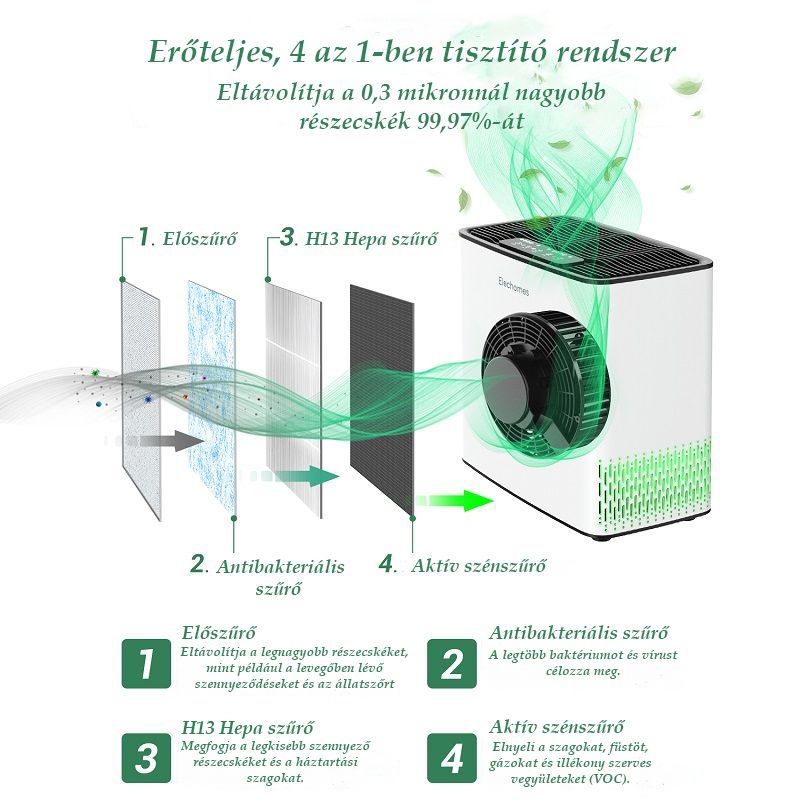 Erőteljes, 4 az 1-ben tisztító rendszer

Eltávolítja a 0,3 mikronnál nagyobb részecskék 99,97%-át

1. Előszűrő

3. H13 Hepa szűrő

Elechomes

2. Antibakteriális szűrő

4. Aktív szénszűrő

1

Előszűrő

Eltávolítja a legnagyobb részecskéket, mint például a levegőben lévő szennyeződéseket és az állatszőrt

2

Antibakteriális szűrő

A legtöbb baktériumot és vírust célozza meg.

3

H13 Hepa szűrő

Megfogja a legkisebb szennyező részecskéket és a háztartási szagokat.

4

Aktív szénszűrő

Elnyeli a szagokat, füstöt, gázokat és illékony szerves vegyületeket (VOC).