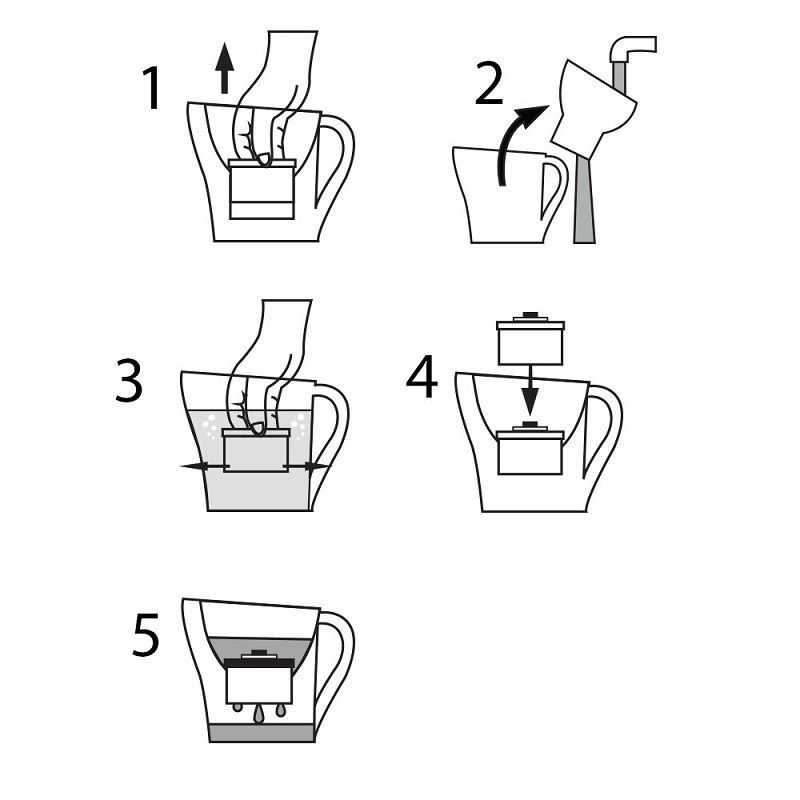 1

2

3

4

5