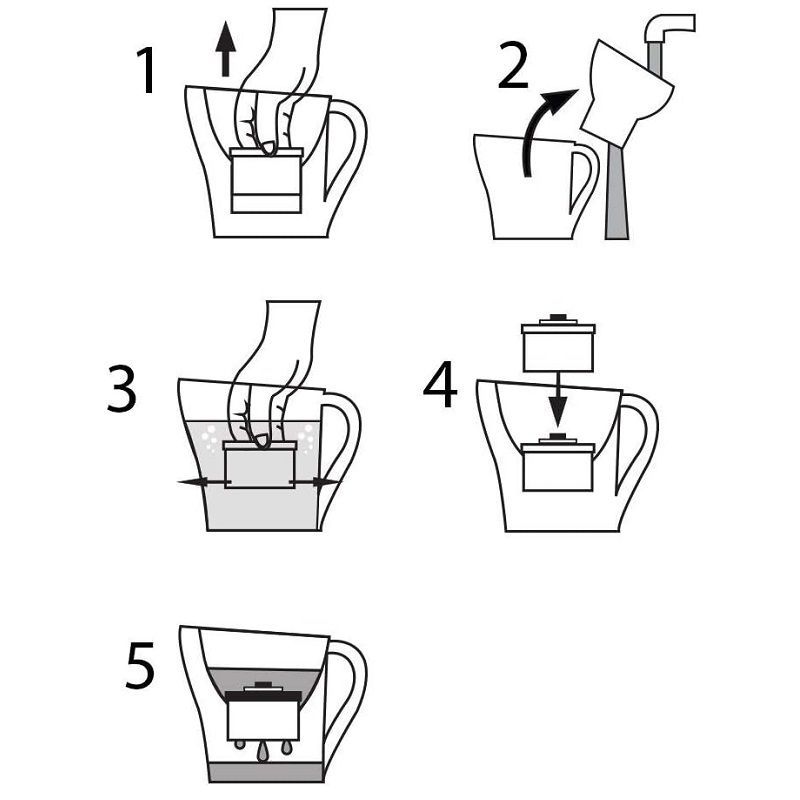 1
2
3
4
5