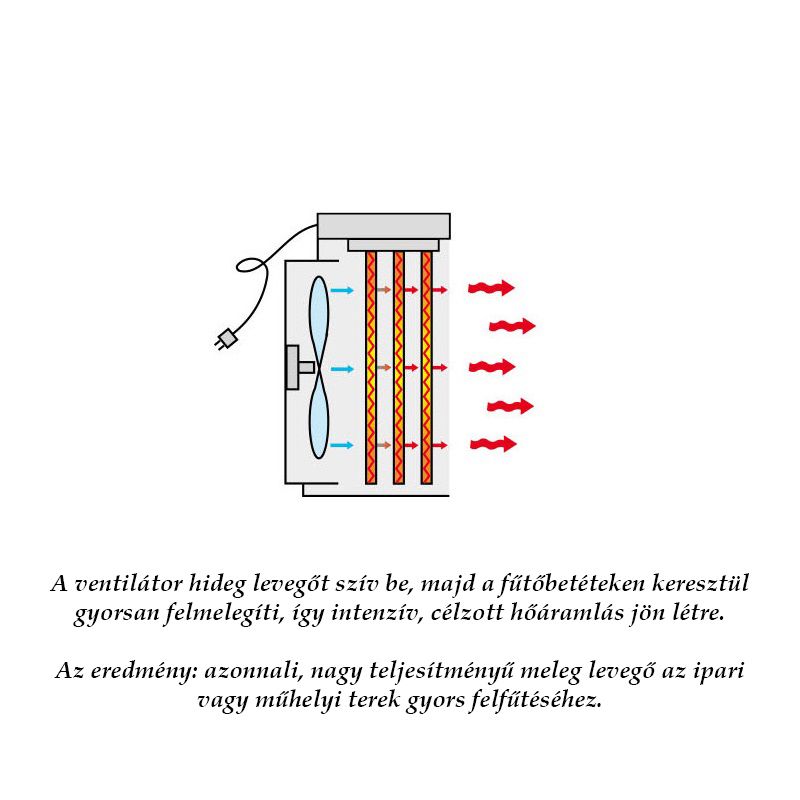 A ventilátor hideg levegőt szív be, majd a fűtőbetéteken keresztül gyorsan felmelegíti, így intenzív, célzott hőáramlás jön létre.

Az eredmény: azonnali, nagy teljesítményű meleg levegő az ipari vagy műhelyi terek gyors felfűtéséhez.