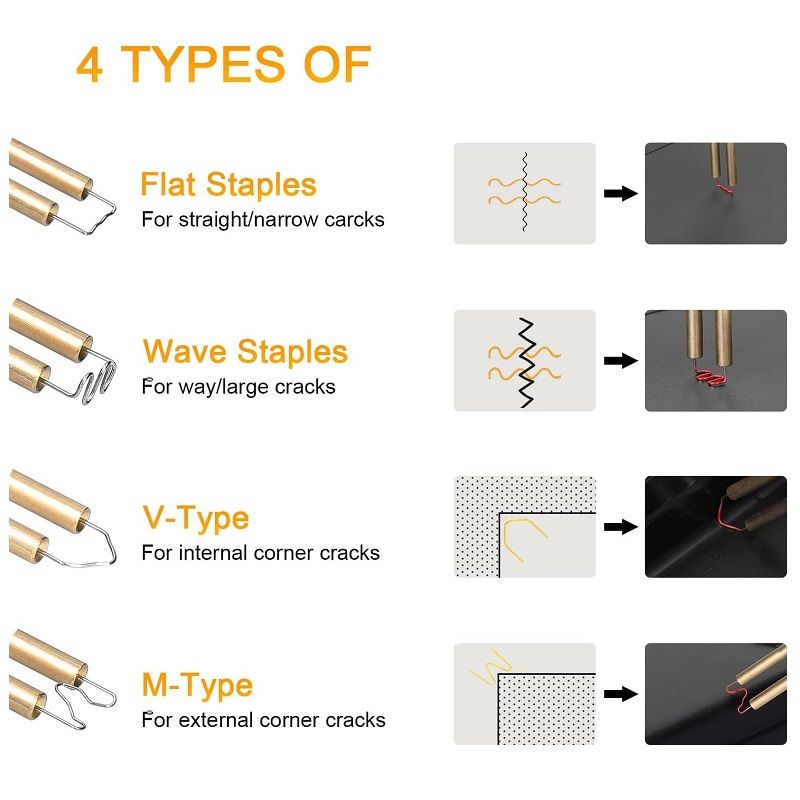 4 TYPES OF

Flat Staples
For straight/narrow carcks

Wave Staples
For way/large cracks

V-Type
For internal corner cracks

M-Type
For external corner cracks