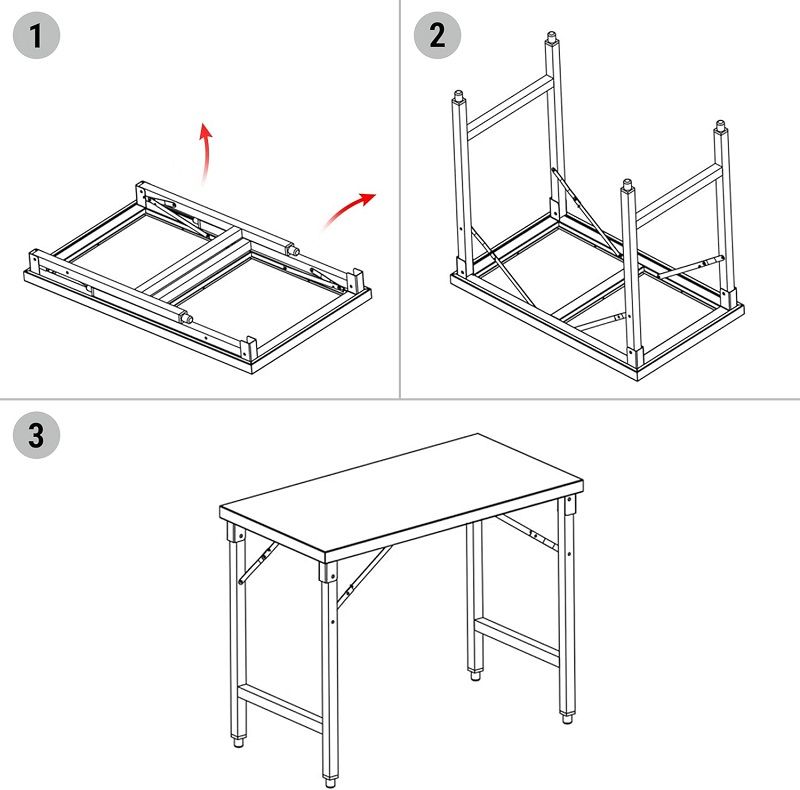 1

2

3