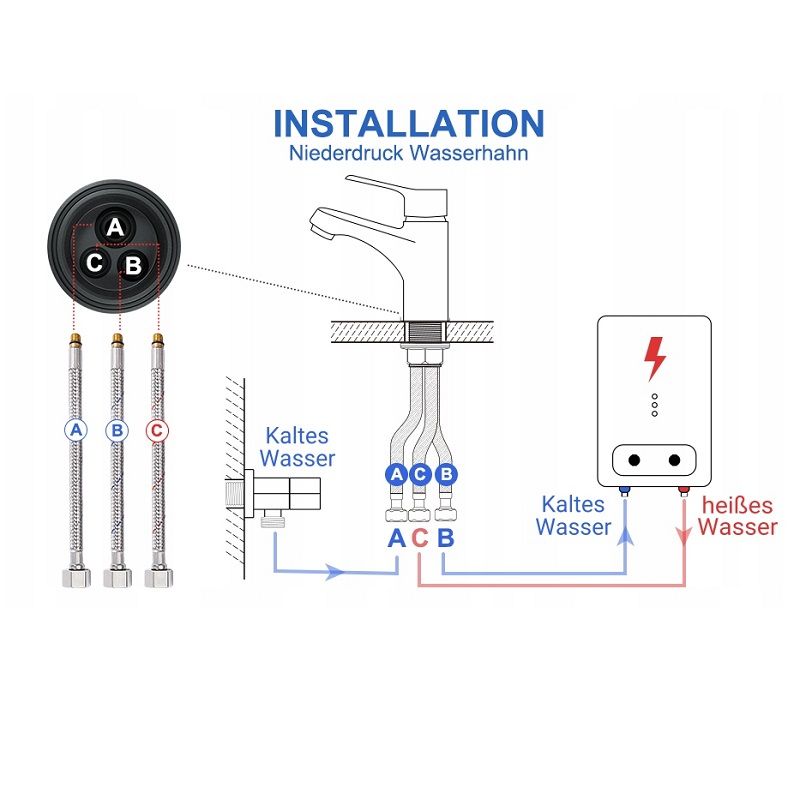 INSTALLATION
Niederdruck Wasserhahn

A
C B

A B C

Kaltes
Wasser

A C B

A C B

Kaltes
Wasser

heißes
Wasser