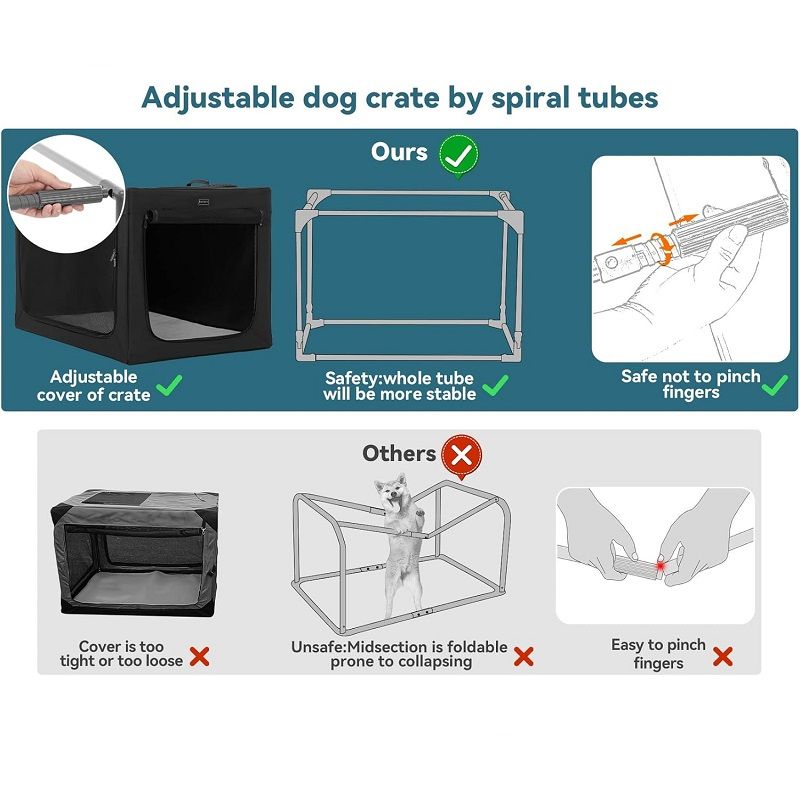 Adjustable dog crate by spiral tubes

Ours

Adjustable cover of crate

Safety:whole tube will be more stable

Safe not to pinch fingers

Others

Cover is too tight or too loose

Unsafe:Midsection is foldable prone to collapsing

Easy to pinch fingers